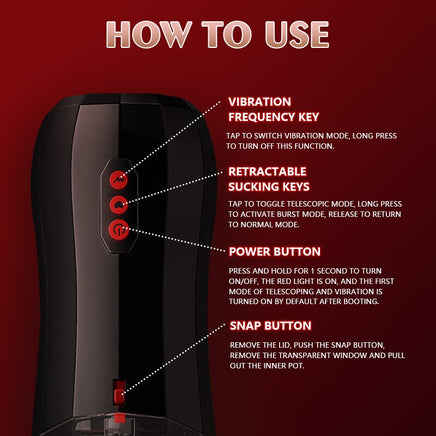 HOW TO USE

VIBRATION FREQUENCY KEY

TAP TO SWITCH VIBRATION MODE, LONG PRESS TO TURN OFF THIS FUNCTION.

RETRACTABLE SUCKING KEYS

TAP TO TOGGLE TELESCOPIC MODE, LONG PRESS TO ACTIVATE BURST MODE, RELEASE TO RETURN TO NORMAL MODE.

POWER BUTTON

PRESS AND HOLD FOR 1 SECOND TO TURN ON/OFF, THE RED LIGHT IS ON, AND THE FIRST MODE OF TELESCOPING AND VIBRATION IS TURNED ON BY DEFAULT AFTER BOOTING.

SNAP BUTTON

REMOVE THE LID, PUSH THE SNAP BUTTON, REMOVE THE TRANSPARENT WINDOW AND PULL OUT THE INNER POT.